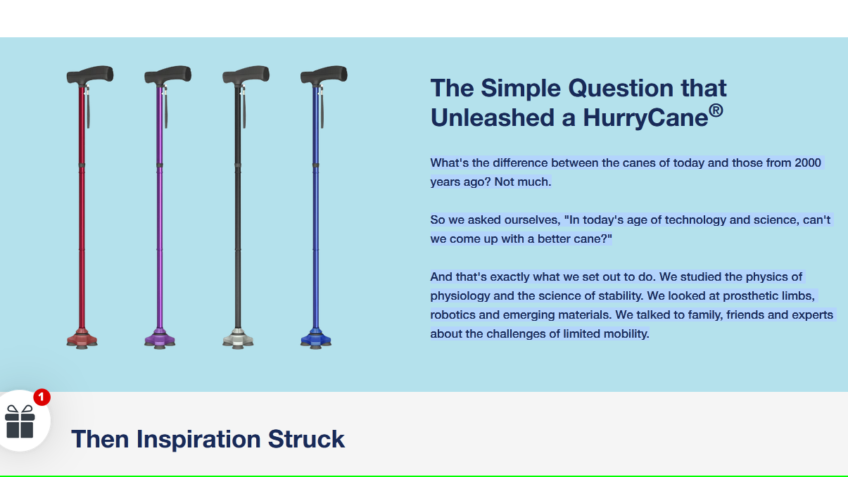 The Simple Question that Unleashed a HurryCane®

What's the difference between the canes of today and those from 2000 years ago? Not much.

So we asked ourselves, "In today's age of technology and science, can't we come up with a better cane?"

And that's exactly what we set out to do. We studied the physics of physiology and the science of stability. We looked at prosthetic limbs, robotics and emerging materials. We talked to family, friends and experts about the challenges of limited mobility.

1

Then Inspiration Struck